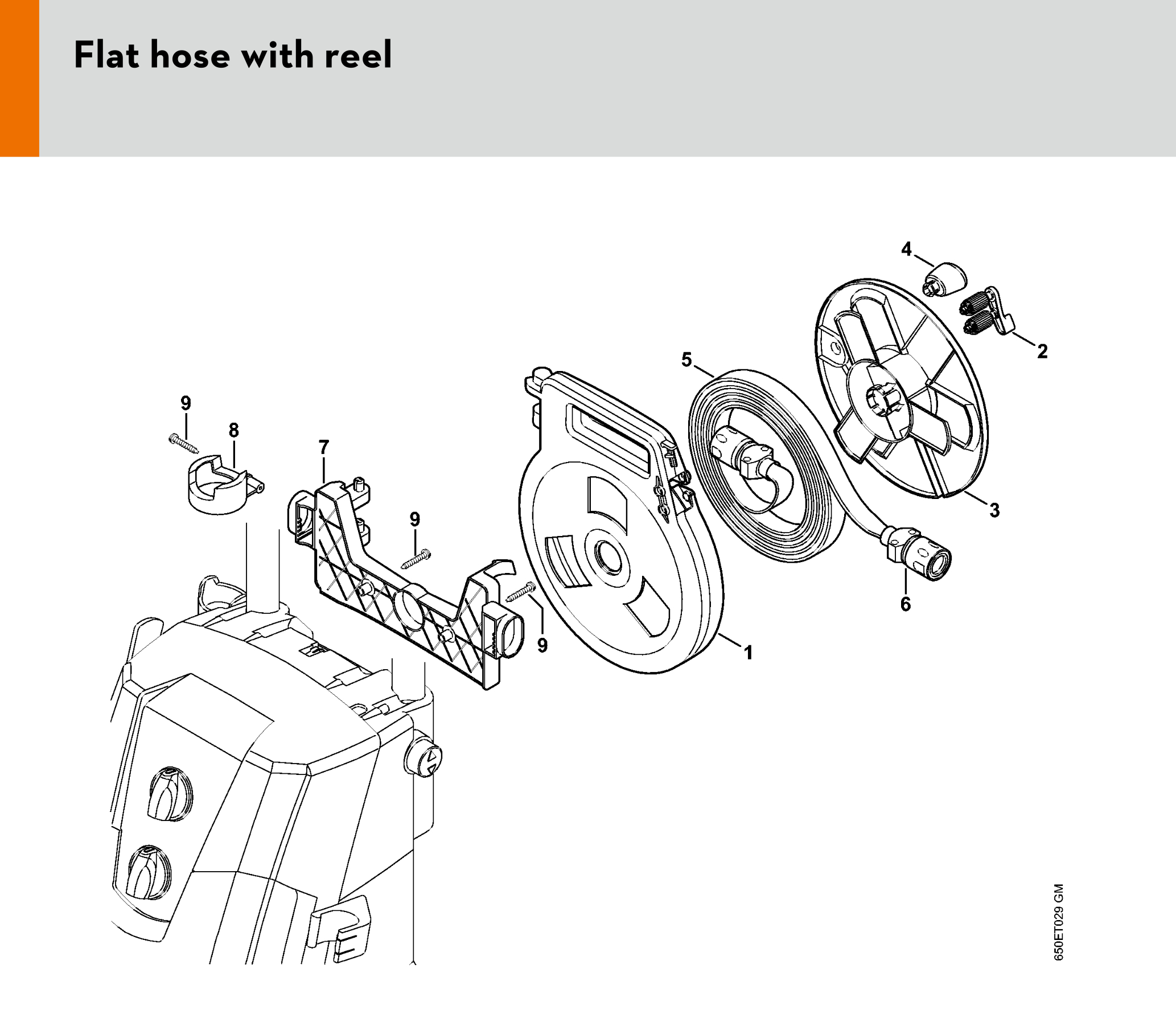 Flat hose with reel

4
2
5
3
9
8
7
9
6
9
1

650ET029 GM